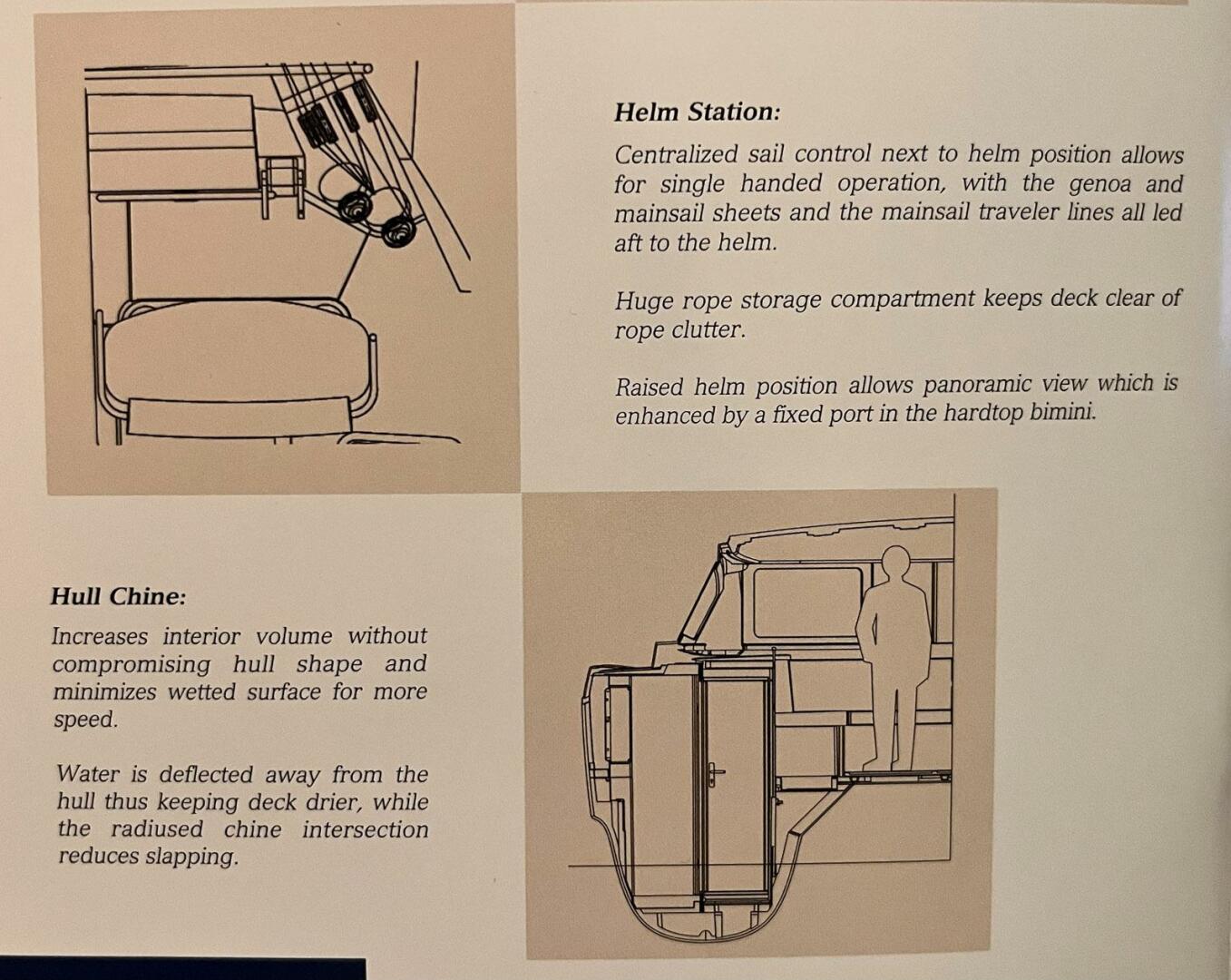 Helm Station:

Centralized sail control next to helm position allows for single handed operation, with the genoa and mainsail sheets and the mainsail traveler lines all led aft to the helm.

Huge rope storage compartment keeps deck clear of rope clutter.

Raised helm position allows panoramic view which is enhanced by a fixed port in the hardtop bimini.

Hull Chine:

Increases interior volume without compromising hull shape and minimizes wetted surface for more speed.

Water is deflected away from the hull thus keeping deck drier, while the radiused chine intersection reduces slapping.