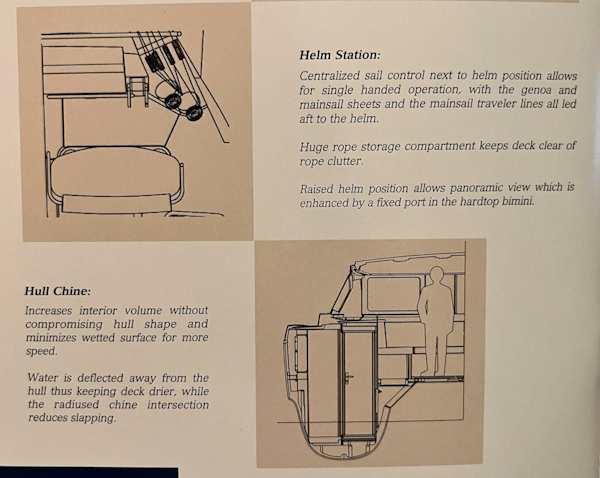 Helm Station:

Centralized sail control next to helm position allows for single handed operation, with the genoa and mainsail sheets and the mainsail traveler lines all led aft to the helm.

Huge rope storage compartment keeps deck clear of rope clutter.

Raised helm position allows panoramic view which is enhanced by a fixed port in the hardtop bimini.

Hull Chine:

Increases interior volume without compromising hull shape and minimizes wetted surface for more speed.

Water is deflected away from the hull thus keeping deck drier, while the radiused chine intersection reduces slapping.